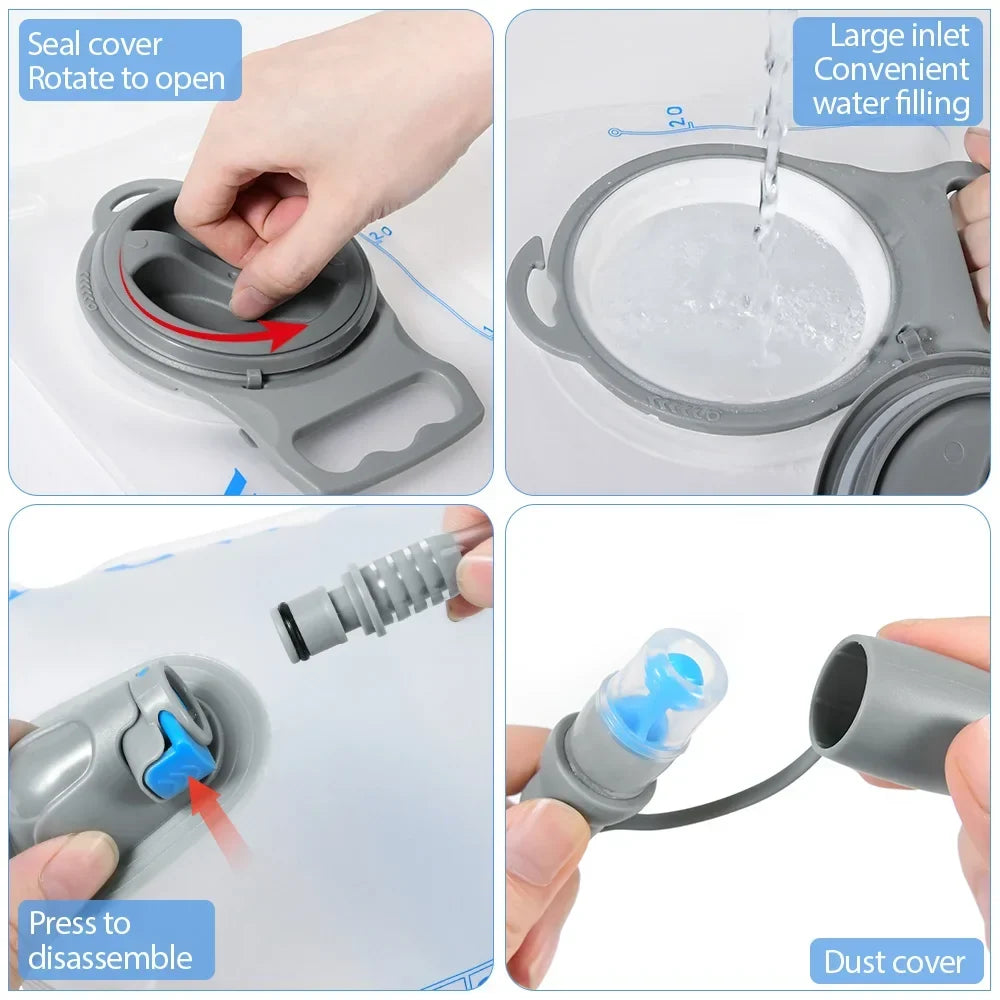 Seal cover
Rotate to open

2.0

Large inlet
Convenient
water filling

2.0

Press to
disassemble

Dust cover